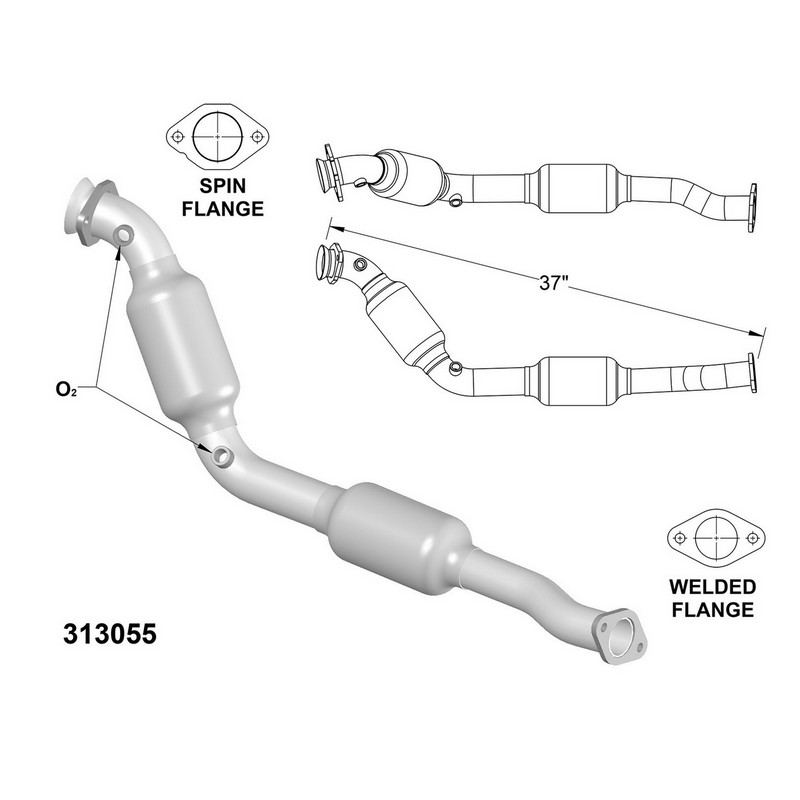 SPIN FLANGE

37"

$O_2$

WELDED FLANGE

313055