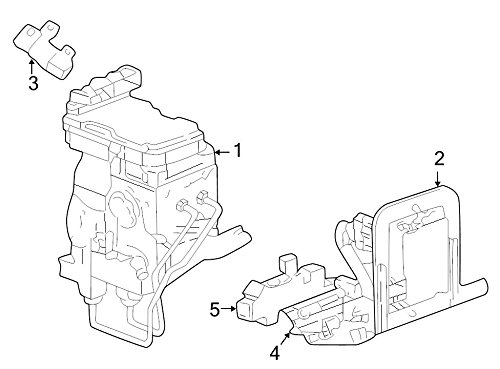 3
1
2
5
4