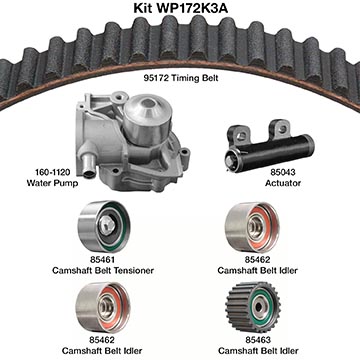 Kit WP172K3A

95172 Timing Belt

160-1120
Water Pump

85043
Actuator

85461
Camshaft Belt Tensioner

85462
Camshaft Belt Idler

85462
Camshaft Belt Idler

85463
Camshaft Belt Idler