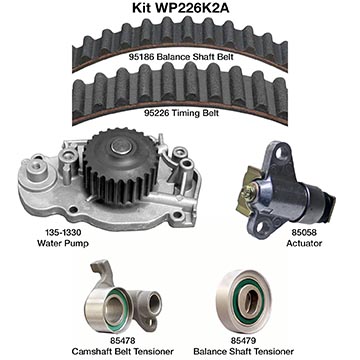 Kit WP226K2A

95186 Balance Shaft Belt

95226 Timing Belt

135-1330
Water Pump

85058
Actuator

85478
Camshaft Belt Tensioner

85479
Balance Shaft Tensioner