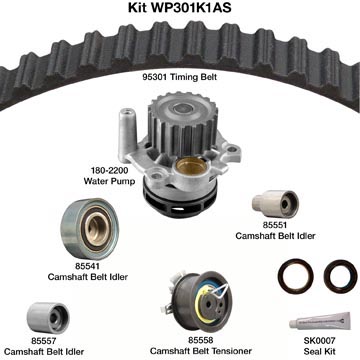 Kit WP301K1AS

95301 Timing Belt

180-2200
Water Pump

85551
Camshaft Belt Idler

85541
Camshaft Belt Idler

85557
Camshaft Belt Idler

85558
Camshaft Belt Tensioner

SK0007
Seal Kit