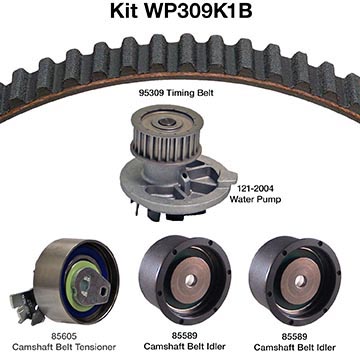 Kit WP309K1B

95309 Timing Belt

121-2004
Water Pump

85605
Camshaft Belt Tensioner

85589
Camshaft Belt Idler

85589
Camshaft Belt Idler