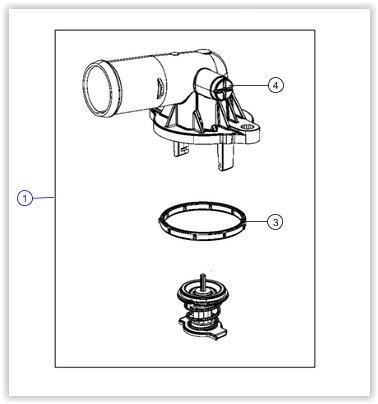 4

1

3