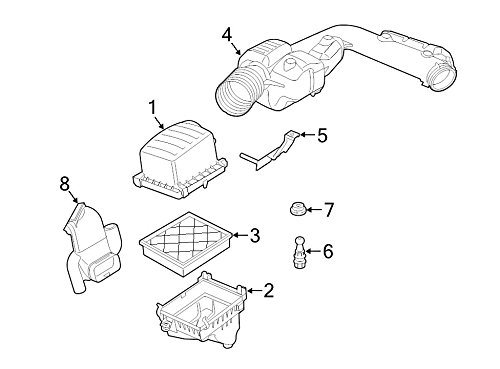 4
1
5
8
7
3
6
2