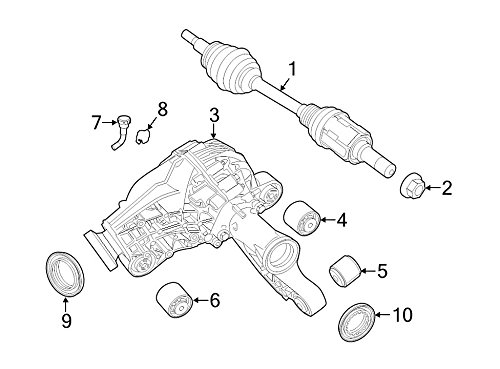 1
7
8
3
2
4
5
9
6
10