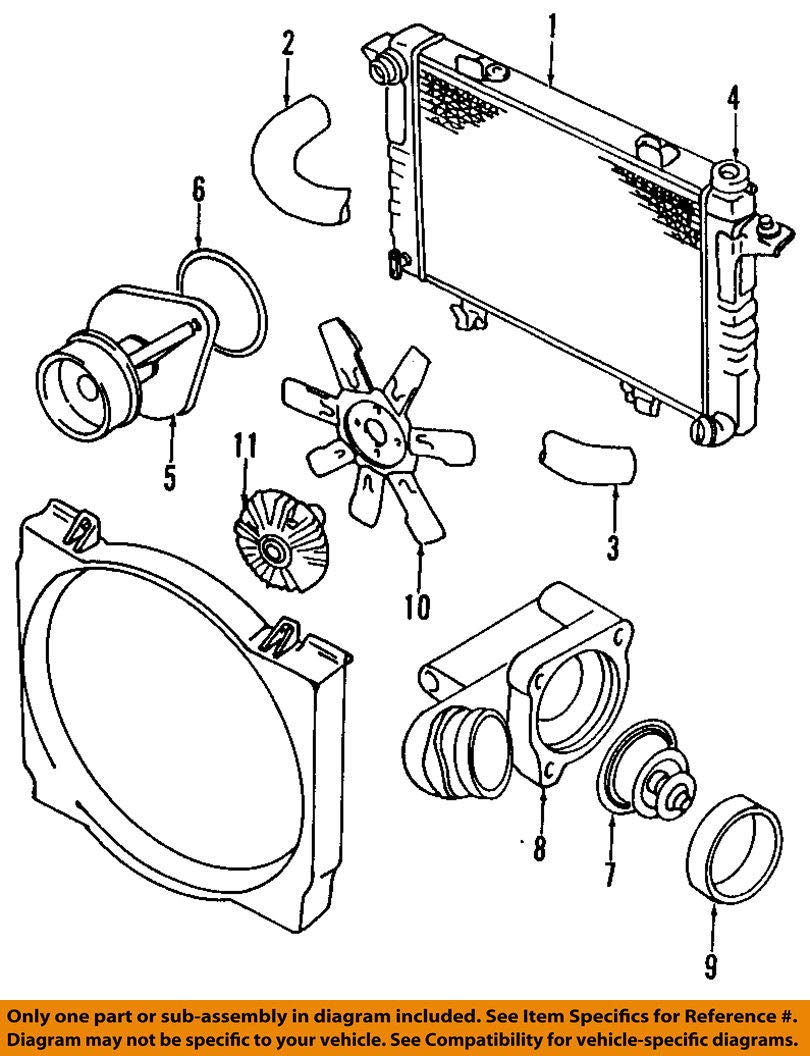 2
1
4
6
5
11
10
3
8
7
9

Only one part or sub-assembly in diagram included. See Item Specifics for Reference #. Diagram may not be specific to your vehicle. See Compatibility for vehicle-specific diagrams.