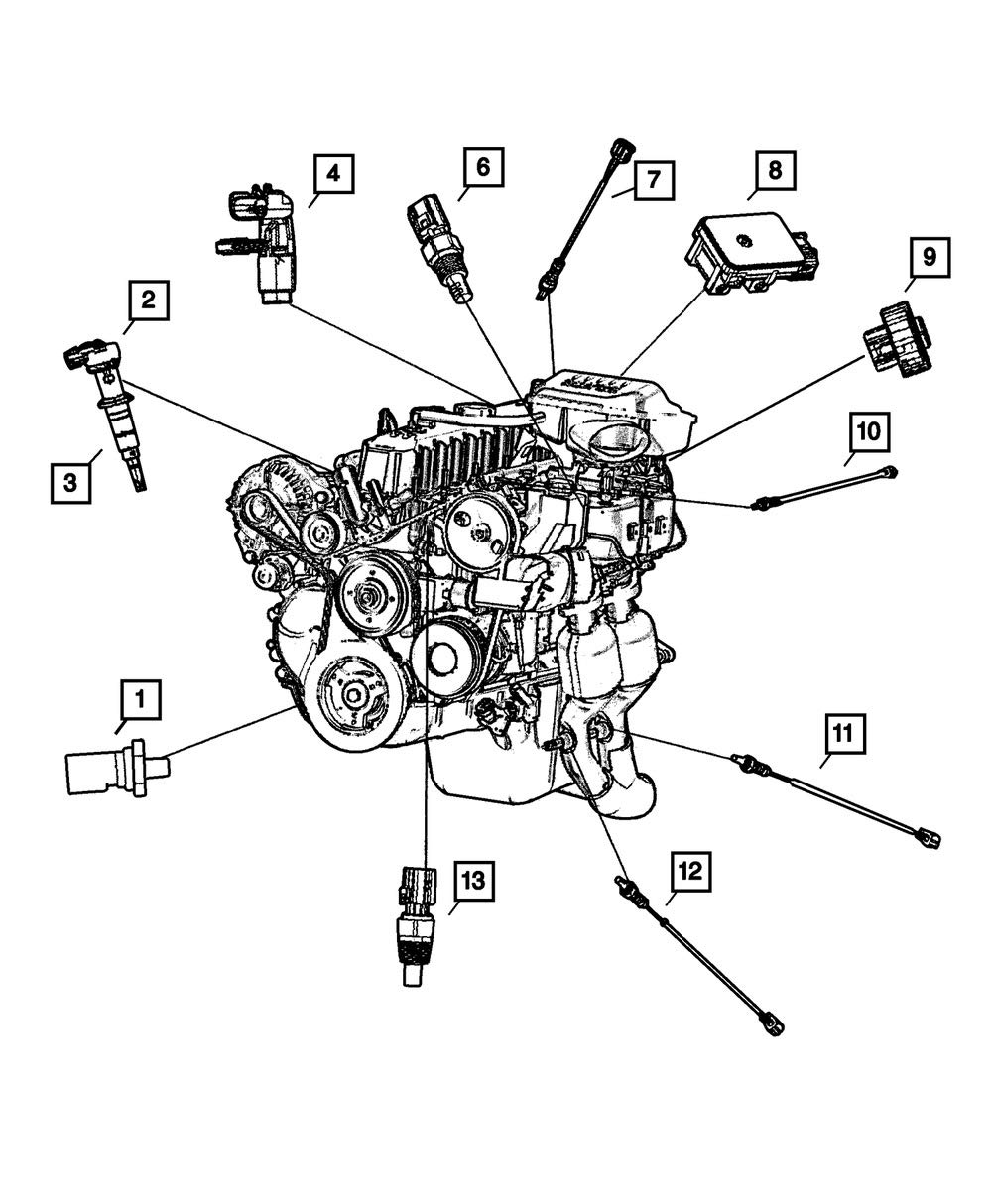 4
6
7
8
2
9
3
10
1
11
13
12