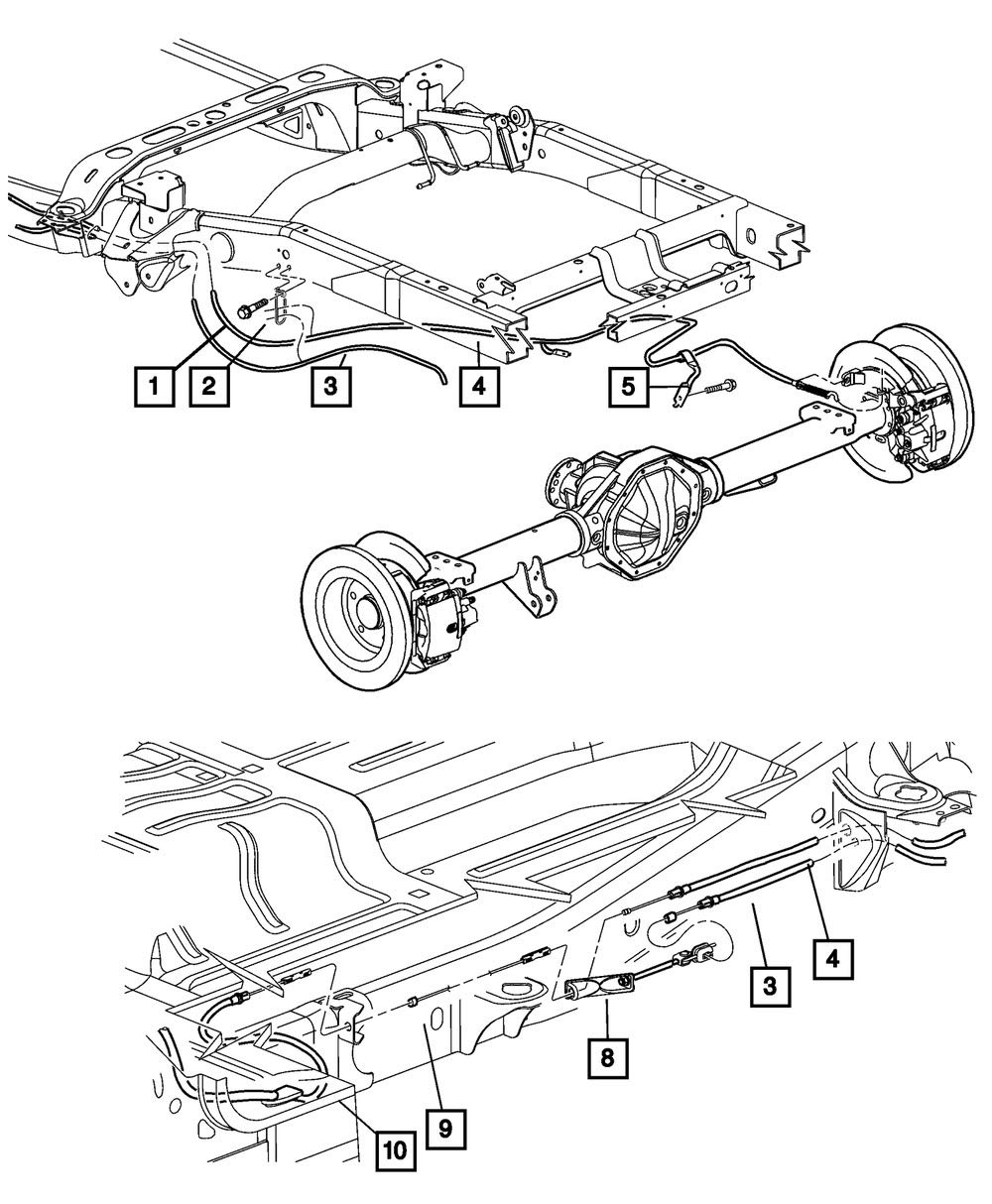 1
2
3
4
5
4
3
8
9
10