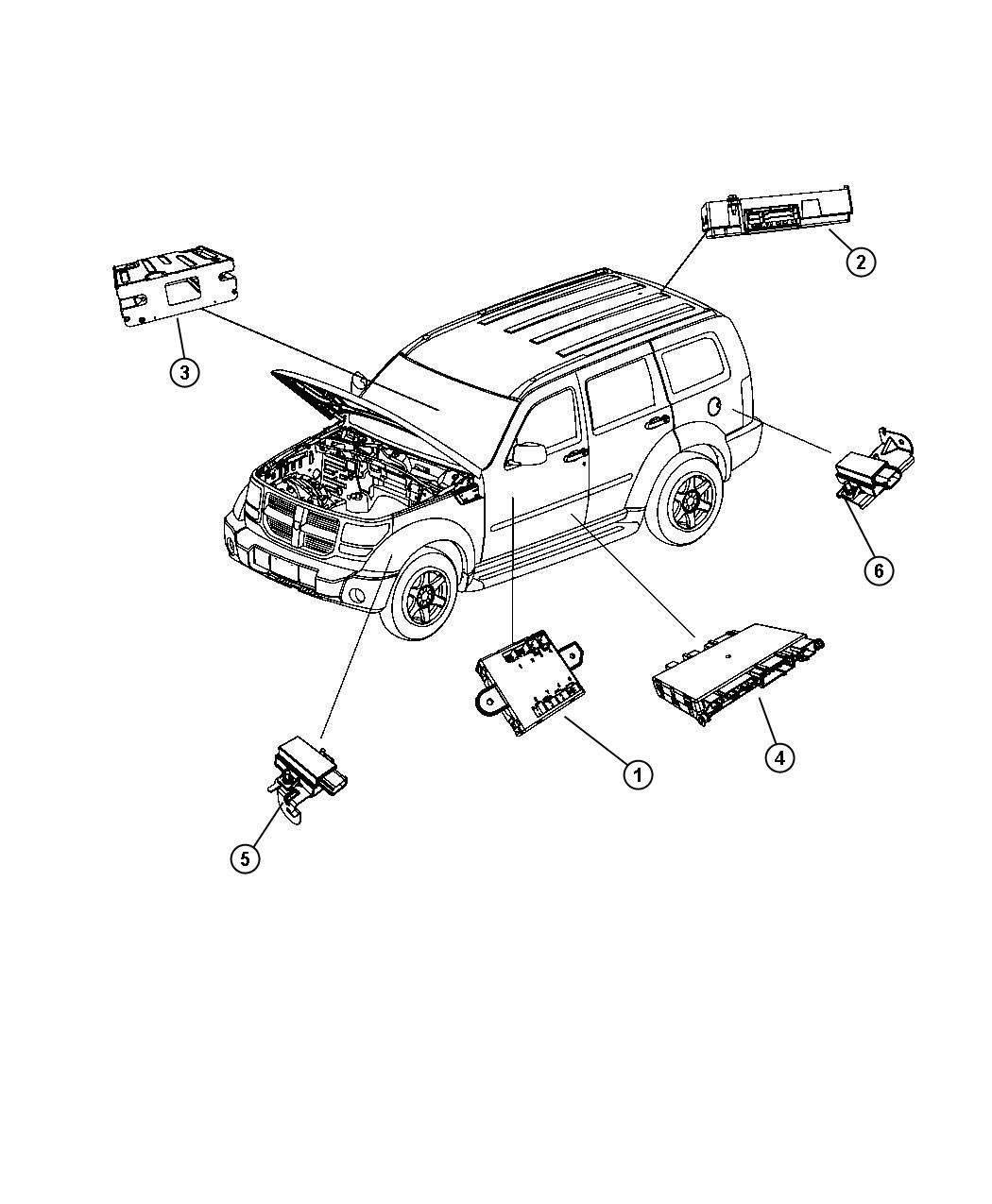 2

3

6

1

4

5