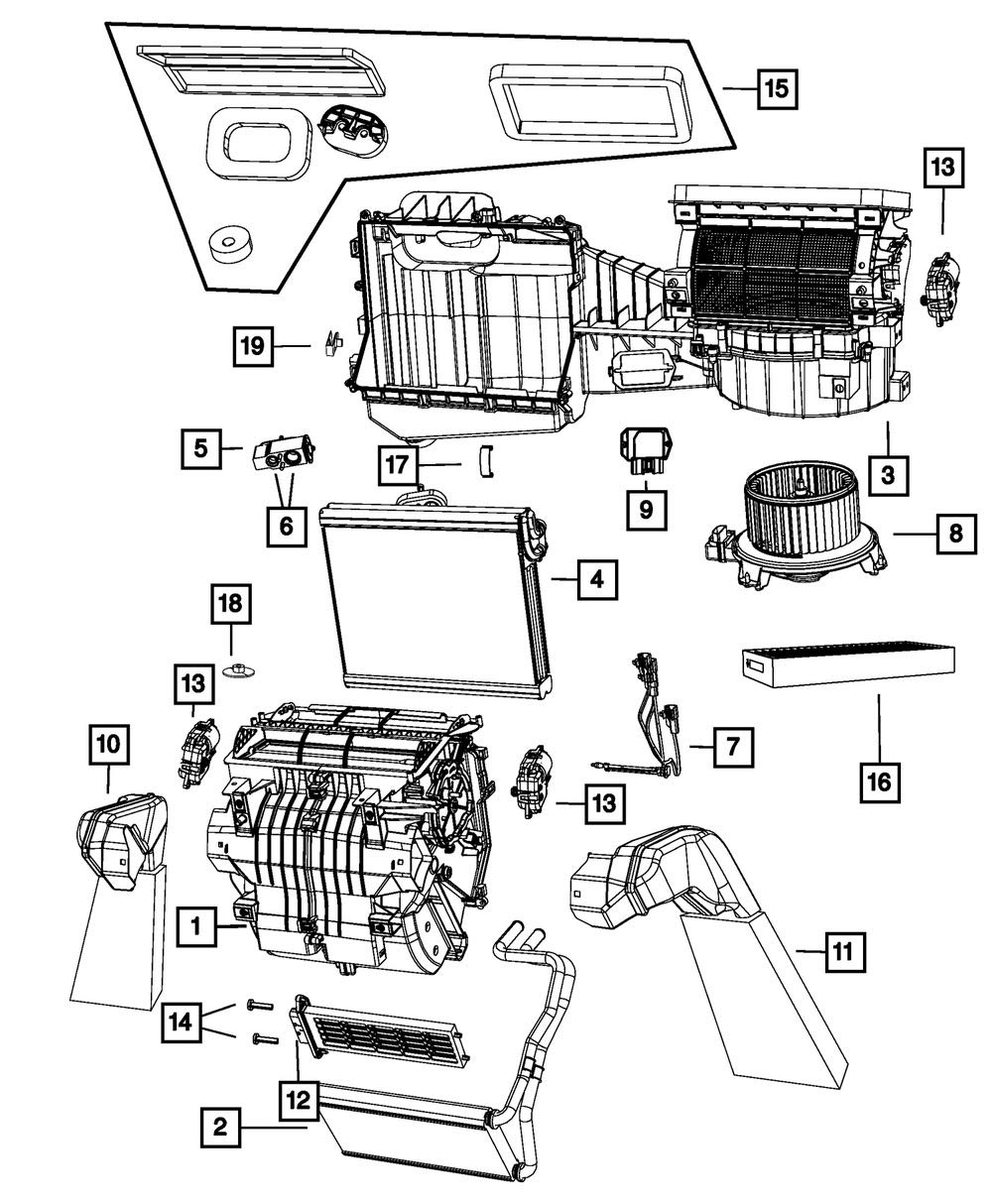 15
13
19
5
6
17
9
3
8
4
18
13
10
7
16
13
1
11
14
12
2