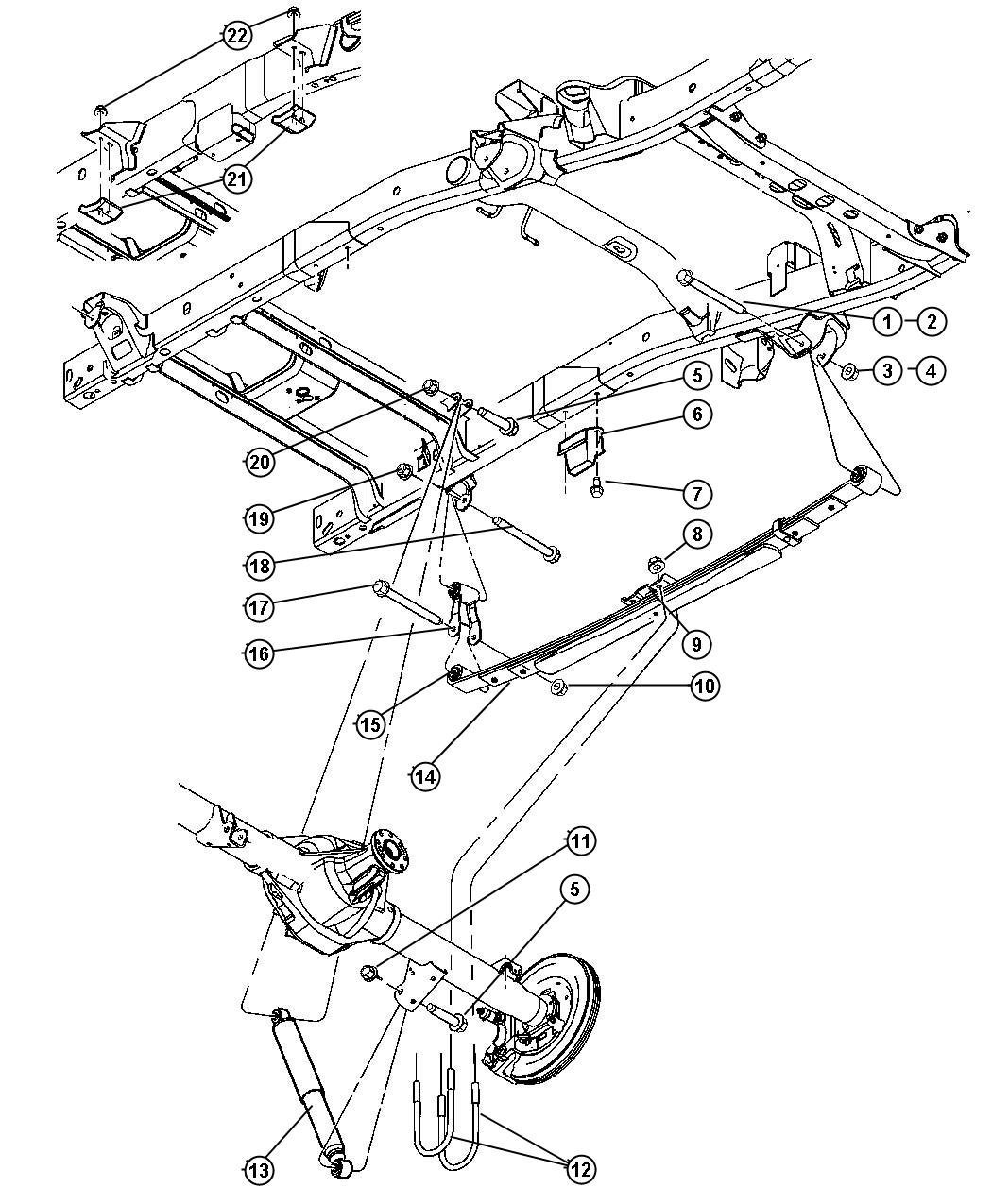 22
21
1
2
3
4
5
6
7
20
19
18
8
17
16
9
10
15
14
11
5
13
12