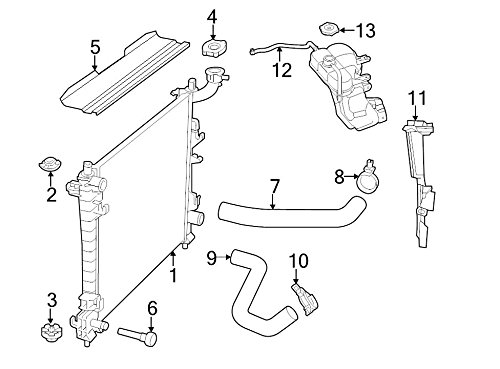 4
13
5
12
11
2
8
7
9
10
1
3
6