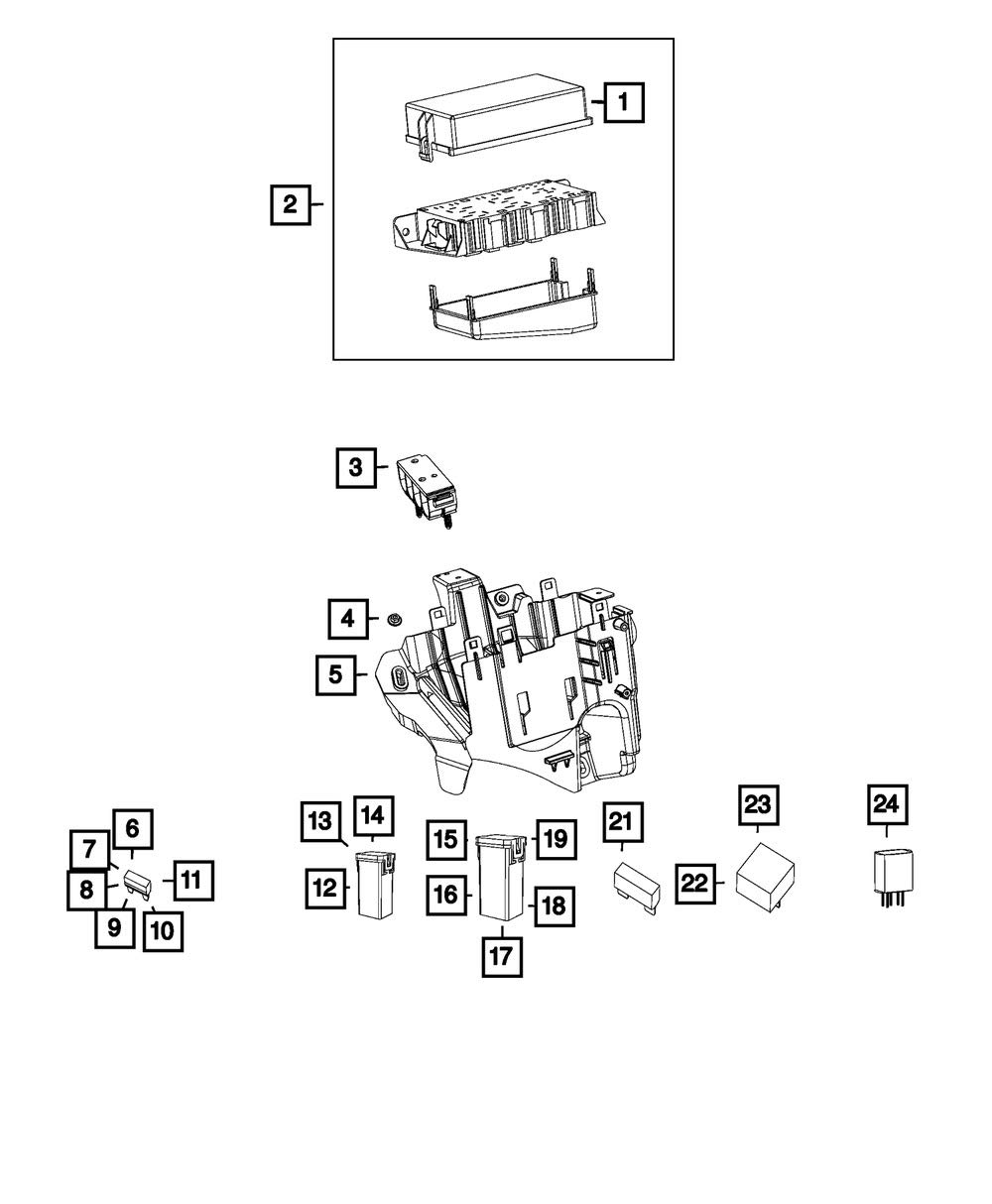 1
2
3
4
5
6
7
8
9
10
11
13
14
12
15
19
16
18
17
21
23
22
24