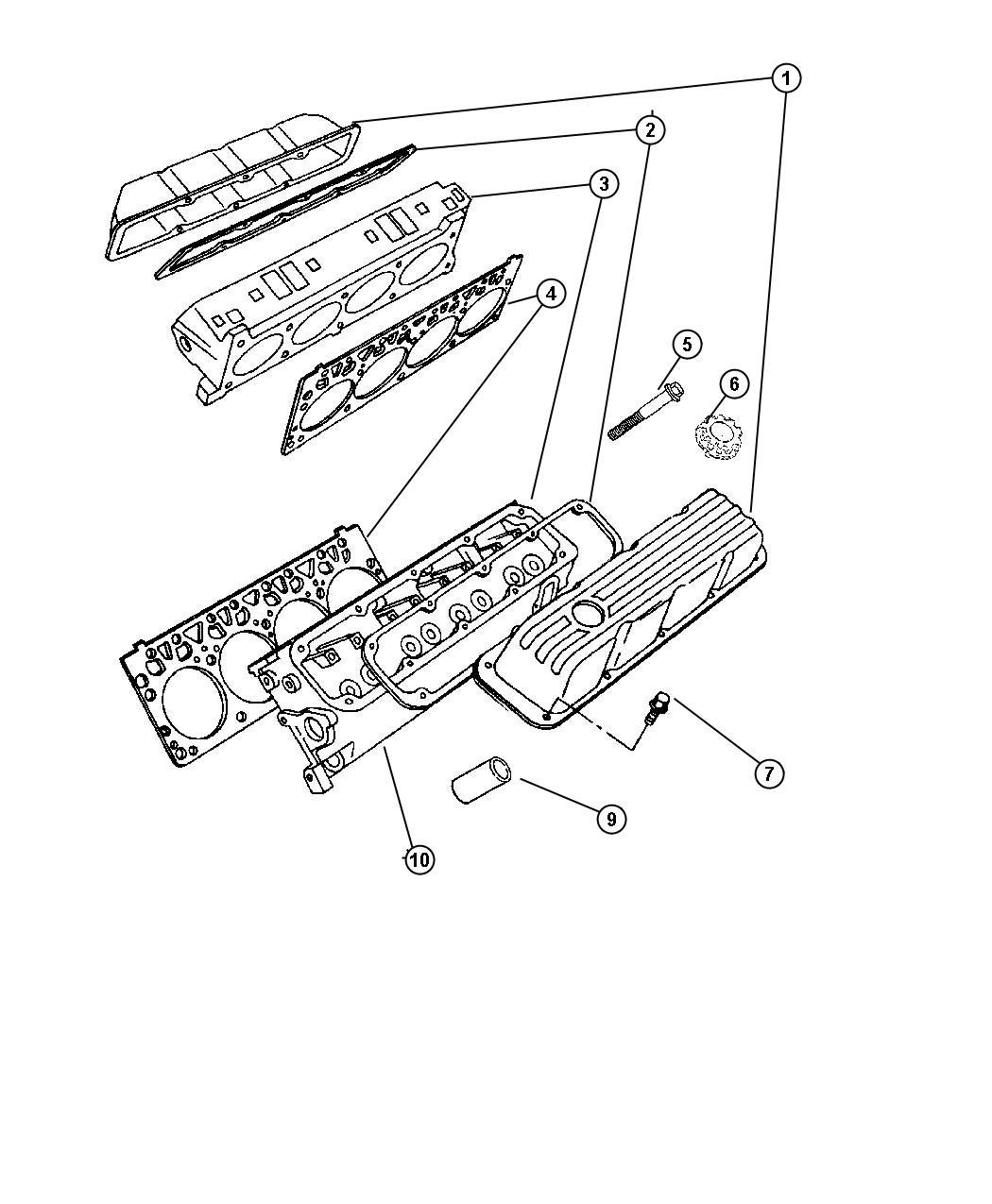 1
2
3
4
5
6
7
9
10